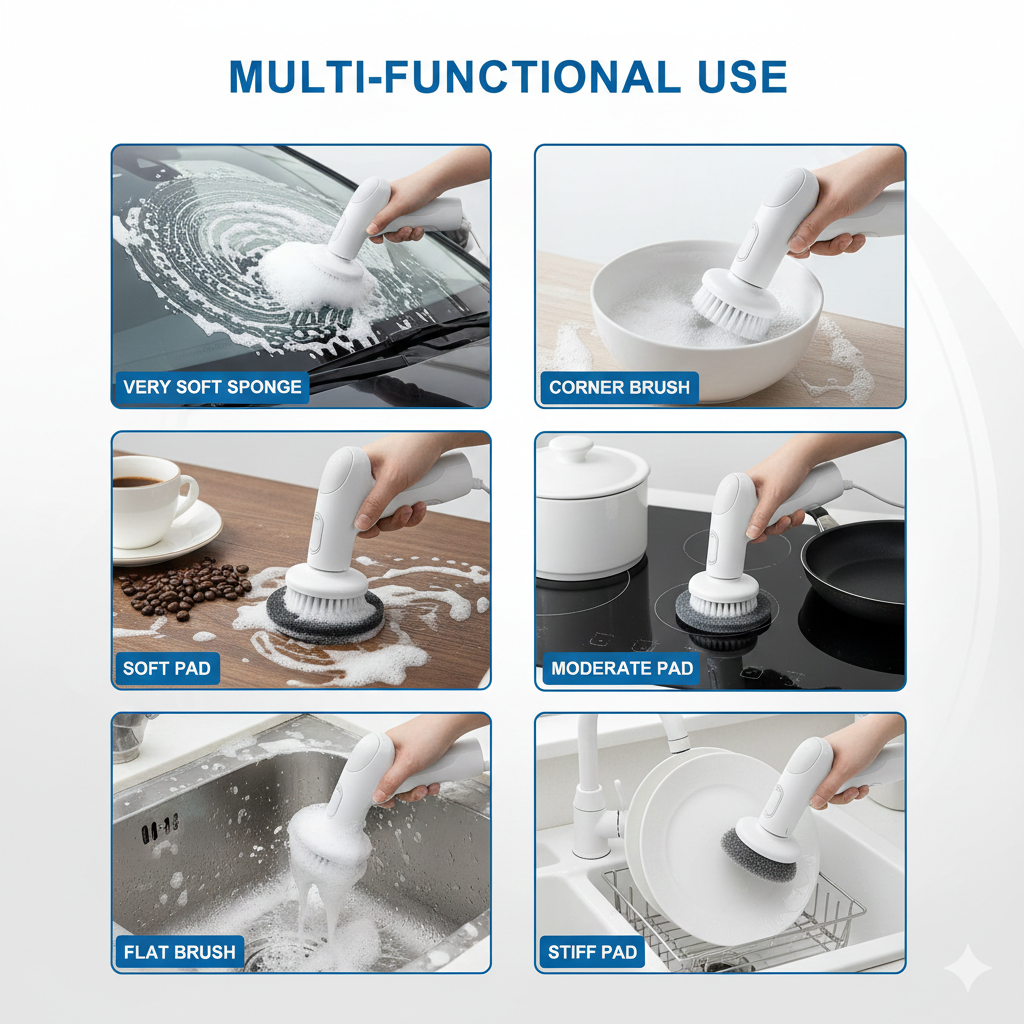 MULTI-FUNCTIONAL USE

VERY SOFT SPONGE

CORNER BRUSH

SOFT PAD

MODERATE PAD

FLAT BRUSH

STIFF PAD